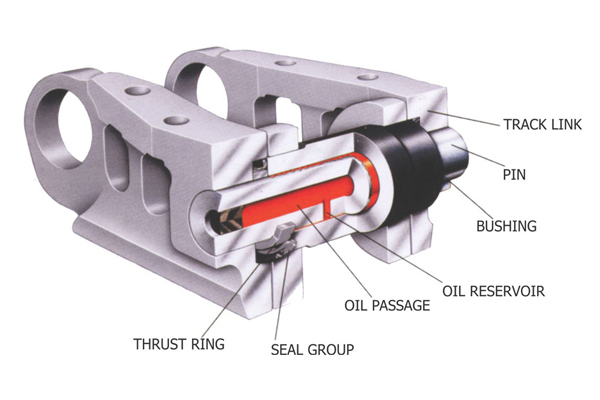 TRACK LINK
PIN
BUSHING
OIL RESERVOIR
OIL PASSAGE
THRUST RING
SEAL GROUP