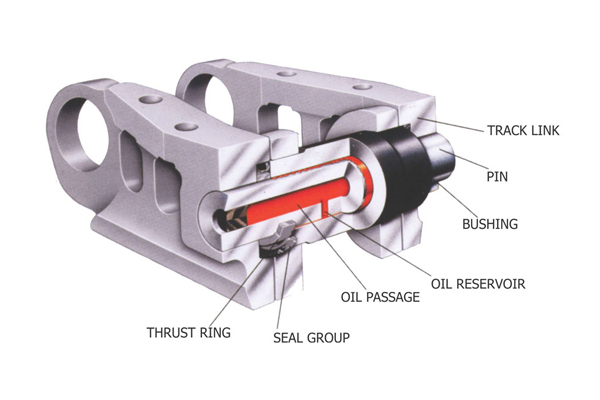 TRACK LINK
PIN
BUSHING
OIL RESERVOIR
OIL PASSAGE
THRUST RING
SEAL GROUP